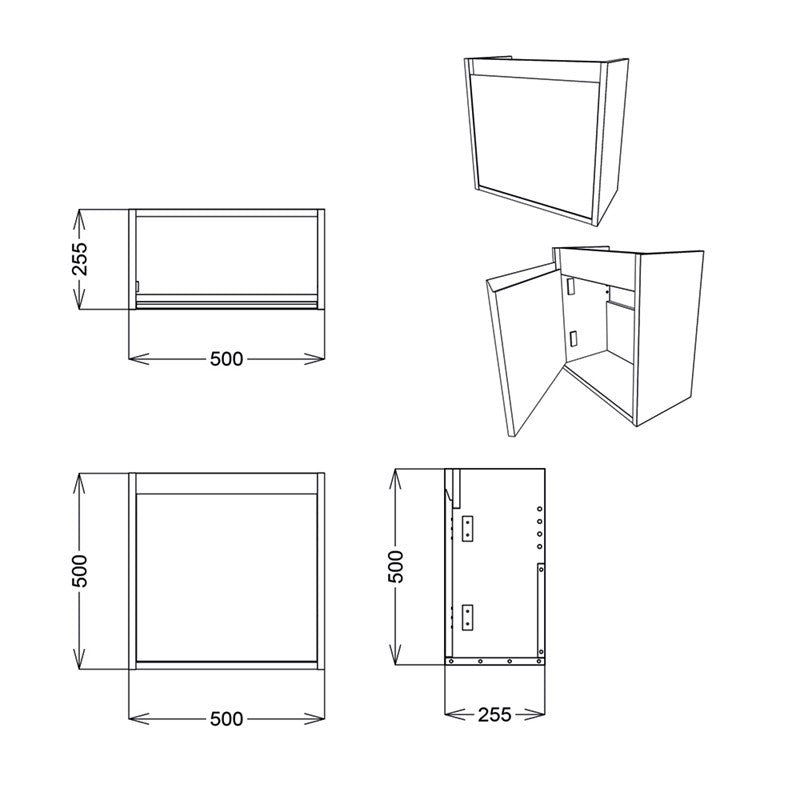 255
500
500
500
500
255